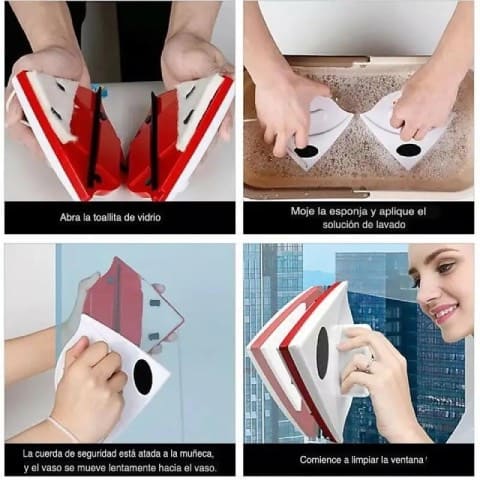 Abra la toallita de vidrio

Moje la esponja y aplique el solución de lavado

La cuerda de seguridad está atada a la muñeca, y el vaso se mueve lentamente hacia el vaso.

Comience a limpiar la ventana